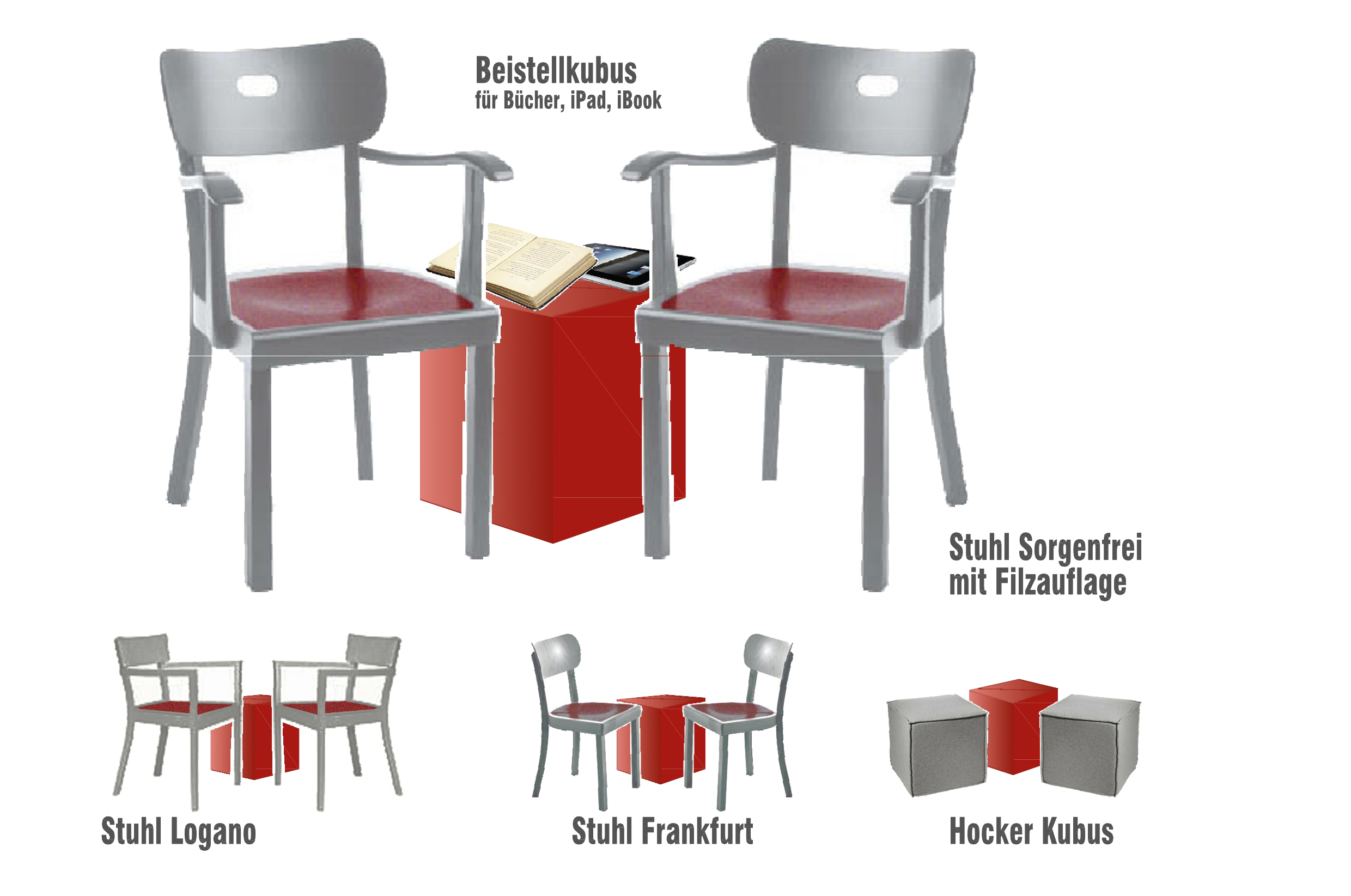 Beistellkubus
für Bücher, iPad, iBook

Stuhl Sorgenfrei
mit Filzauflage

Stuhl Logano

Stuhl Frankfurt

Hocker Kubus