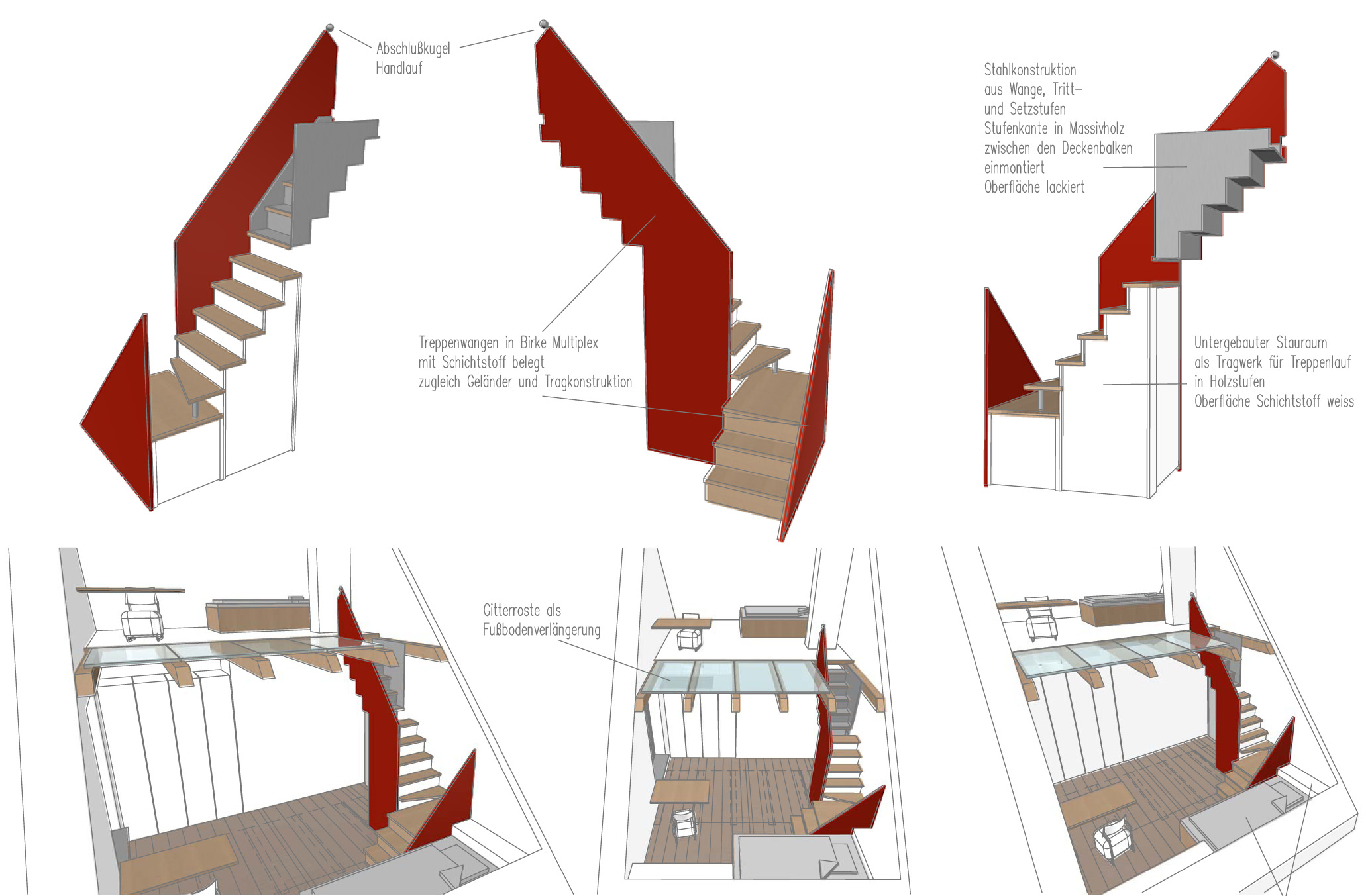 Abschlußkugel
Handlauf

Stahlkonstruktion
aus Wange, Tritt–
und Setzstufen
Stufenkante in Massivholz
zwischen den Deckenbalken
einmontiert
Oberfläche lackiert

Treppenwangen in Birke Multiplex
mit Schichtstoff belegt
zugleich Geländer und Tragkonstruktion

Untergebauter Stauraum
als Tragwerk für Treppenlauf
in Holzstufen
Oberfläche Schichtstoff weiss

Gitterroste als
Fußbodenverlängerung